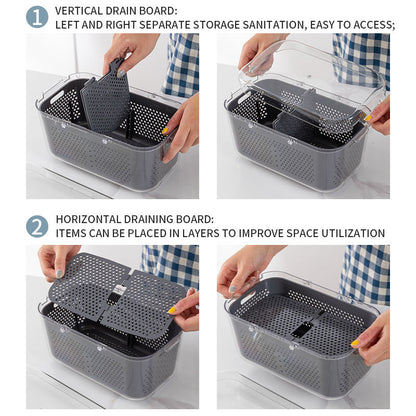 1 VERTICAL DRAIN BOARD:
LEFT AND RIGHT SEPARATE STORAGE SANITATION, EASY TO ACCESS;

2 HORIZONTAL DRAINING BOARD:
ITEMS CAN BE PLACED IN LAYERS TO IMPROVE SPACE UTILIZATION